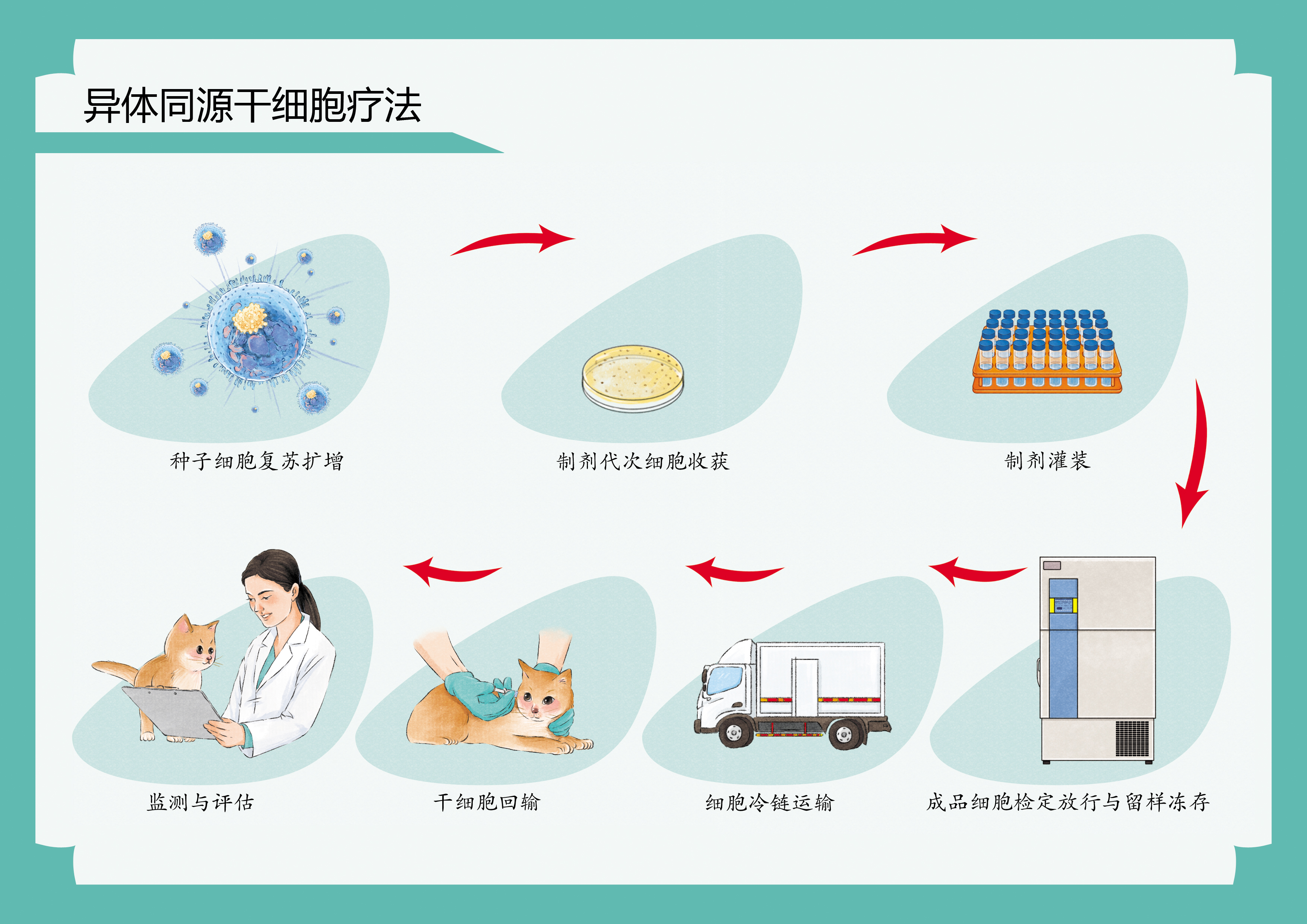 异体同源干细胞疗法

种子细胞复苏扩增

制剂代次细胞收获

制剂灌装

成品细胞检定放行与留样冻存

细胞冷链运输

干细胞回输

监测与评估