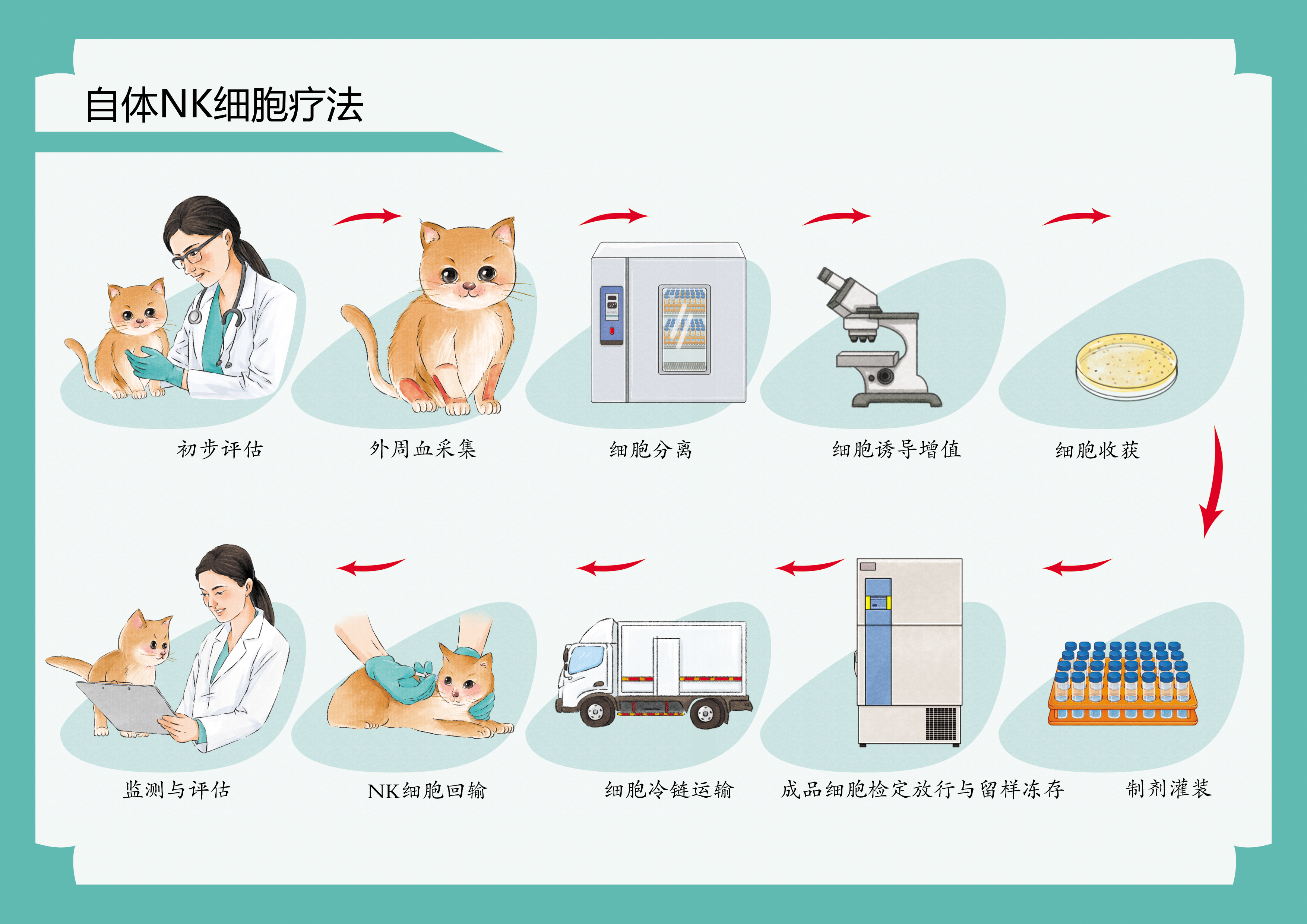 自体NK细胞疗法

初步评估

外周血采集

细胞分离

细胞诱导增值

细胞收获

制剂灌装

成品细胞检定放行与留样冻存

细胞冷链运输

NK细胞回输

监测与评估